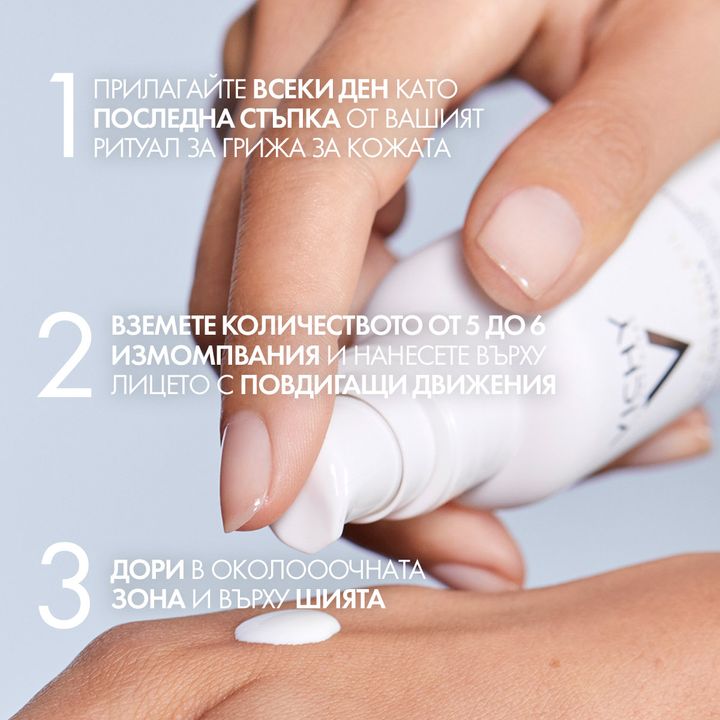 1 ПРИЛАГАЙТЕ ВСЕКИ ДЕН КАТО ПОСЛЕДНА СТЪПКА ОТ ВАШИЯТ РИТУАЛ ЗА ГРИЖА ЗА КОЖАТА

2 ВЗЕМЕТЕ КОЛИЧЕСТВОТО ОТ 5 ДО 6 ИЗМОМПВАНИЯ И НАНЕСЕТЕ ВЪРХУ ЛИЦЕТО С ПОВДИГАЩИ ДВИЖЕНИЯ

3 ДОРИ В ОКОЛОООЧНАТА ЗОНА И ВЪРХУ ШИЯТА

VICHY